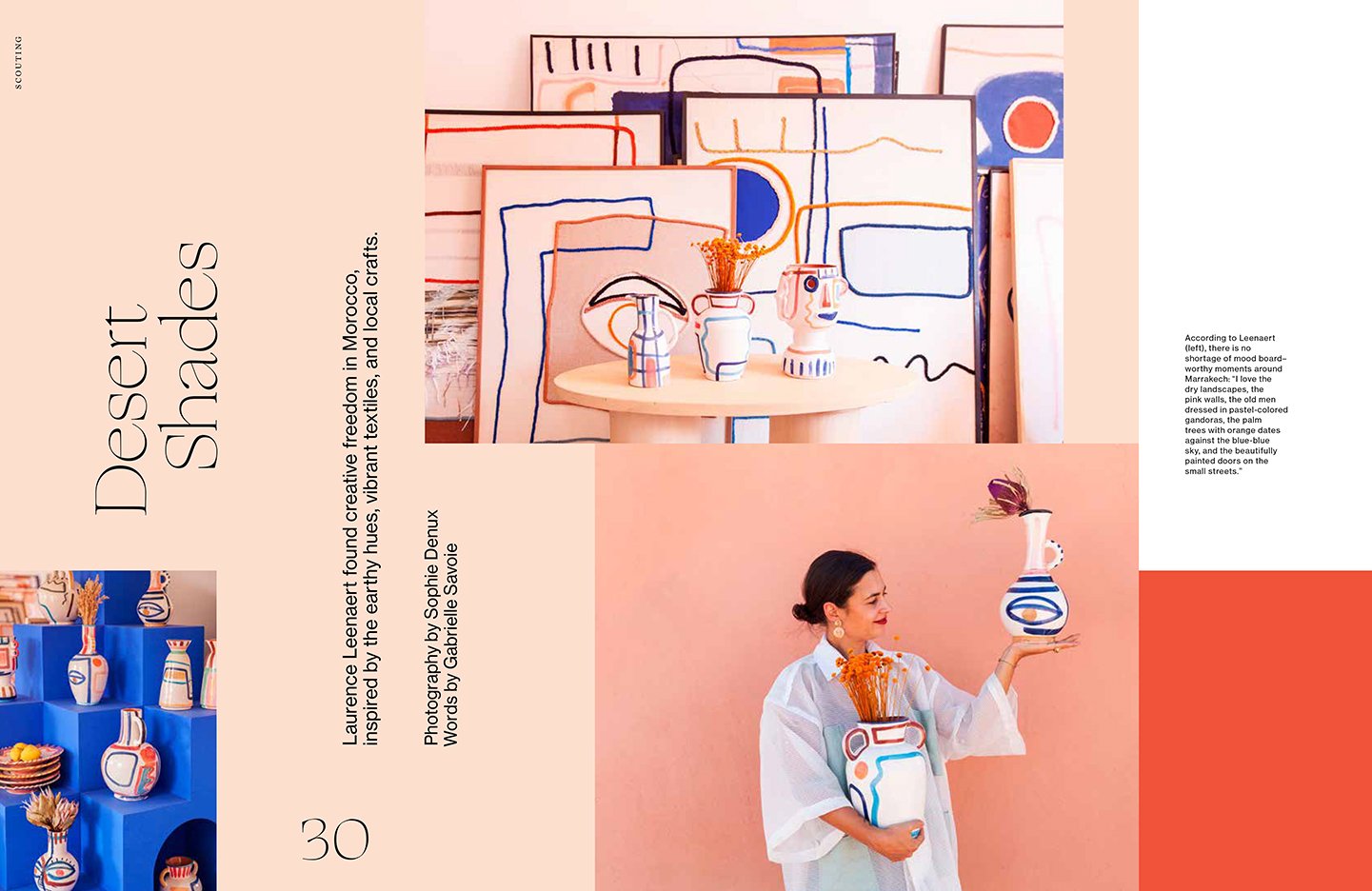 SCOUTING

Desert Shades

Laurence Leenaert found creative freedom in Morocco, inspired by the earthy hues, vibrant textiles, and local crafts.

Photography by Sophie Denux
Words by Gabrielle Savoie

30

According to Leenaert (left), there is no shortage of mood board–worthy moments around Marrakech: "I love the dry landscapes, the pink walls, the old men dressed in pastel-colored gandoras, the palm trees with orange dates against the blue-blue sky, and the beautifully painted doors on the small streets."